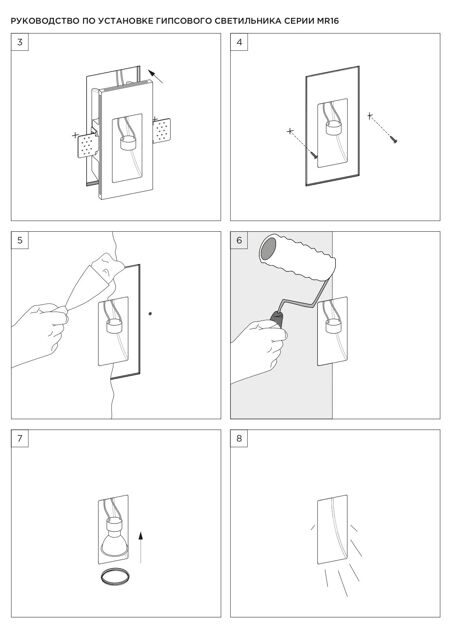 РУКОВОДСТВО ПО УСТАНОВКЕ ГИПСОВОГО СВЕТИЛЬНИКА СЕРИИ MR16

3

4

5

6

7

8